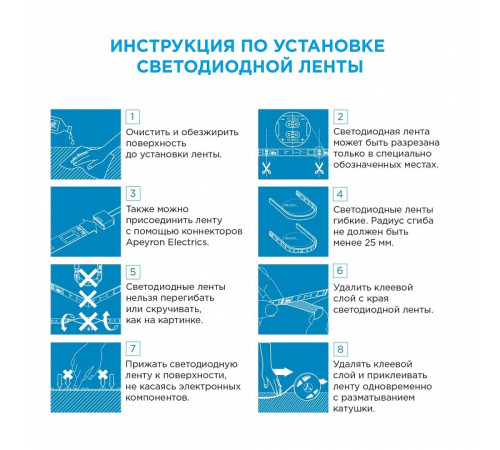 ИНСТРУКЦИЯ ПО УСТАНОВКЕ СВЕТОДИОДНОЙ ЛЕНТЫ

1
Очистить и обезжирить поверхность до установки ленты.

2
Светодиодная лента может быть разрезана только в специально обозначенных местах.

3
Также можно присоединить ленту с помощью коннекторов Apeyron Electrics.

4
Светодиодные ленты гибкие. Радиус сгиба не должен быть менее 25 мм.

5
Светодиодные ленты нельзя перегибать или скручивать, как на картинке.

6
Удалить клеевой слой с края светодиодной ленты.

7
Прижать светодиодную ленту к поверхности, не касаясь электронных компонентов.

8
Удалять клеевой слой и приклеивать ленту одновременно с разматыванием катушки.