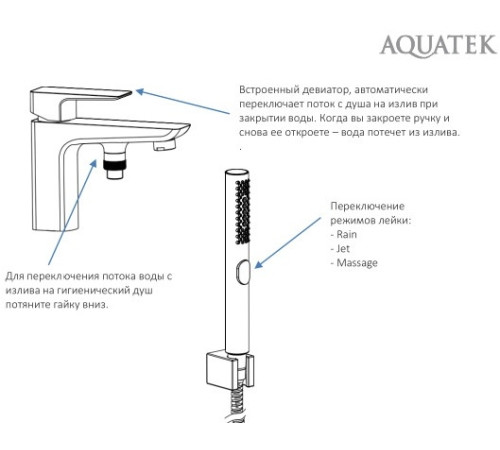 AQUATEK

Встроенный девиатор, автоматически переключает поток с душа на излив при закрытии воды. Когда вы закроете ручку и снова ее откроете – вода потечет из излива.
.

Переключение режимов лейки:
- Rain
- Jet
- Massage

Для переключения потока воды с излива на гигиенический душ потяните гайку вниз.