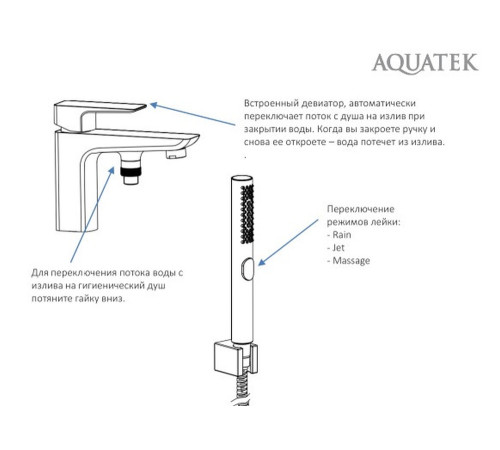 AQUATEK

Встроенный девиатор, автоматически переключает поток с душа на излив при закрытии воды. Когда вы закроете ручку и снова ее откроете – вода потечет из излива.
.

Переключение режимов лейки:
- Rain
- Jet
- Massage

Для переключения потока воды с излива на гигиенический душ потяните гайку вниз.