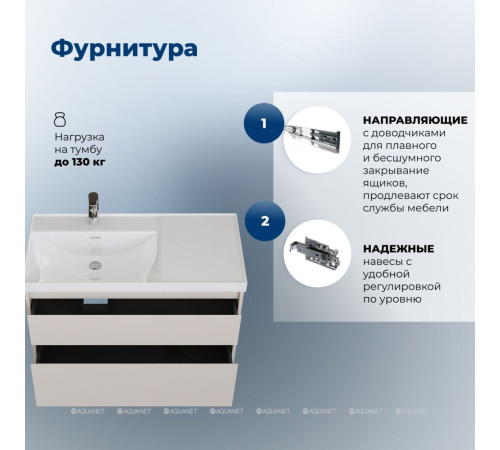 Фурнитура

Нагрузка на тумбу **до 130 кг**

1

**НАПРАВЛЯЮЩИЕ** с доводчиками для плавного и бесшумного закрывание ящиков, продлевают срок службы мебели

2

**НАДЕЖНЫЕ** навесы с удобной регулировкой по уровню

AQUANET AQUANET AQUANET AQUANET AQUANET AQUANET AQUANET AQUANET