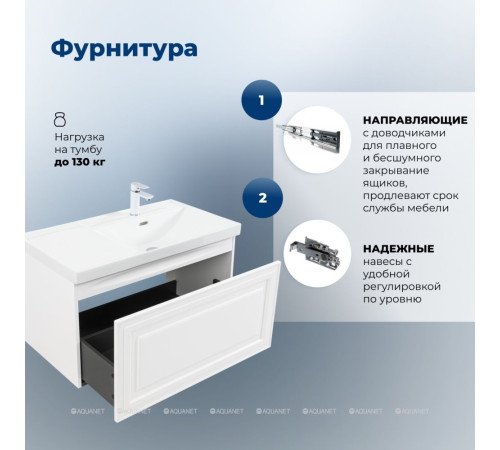 Фурнитура

Нагрузка на тумбу до 130 кг

1

НАПРАВЛЯЮЩИЕ с доводчиками для плавного и бесшумного закрывание ящиков, продлевают срок службы мебели

2

НАДЕЖНЫЕ навесы с удобной регулировкой по уровню

AQUANET AQUANET AQUANET AQUANET AQUANET AQUANET AQUANET AQUANET