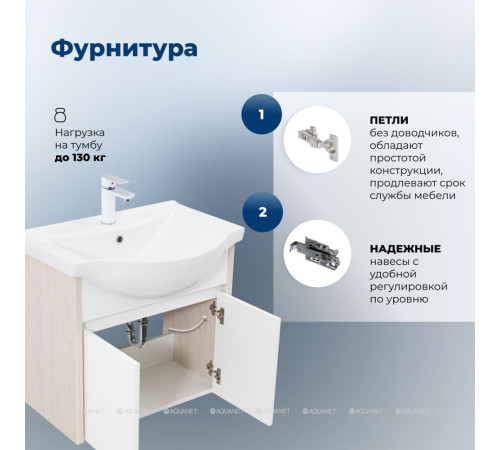 Фурнитура

Нагрузка на тумбу **до 130 кг**

1

**ПЕТЛИ** без доводчиков, обладают простотой конструкции, продлевают срок службы мебели

2

**НАДЕЖНЫЕ** навесы с удобной регулировкой по уровню

AQUANET AQUANET AQUANET AQUANET AQUANET AQUANET AQUANET AQUANET