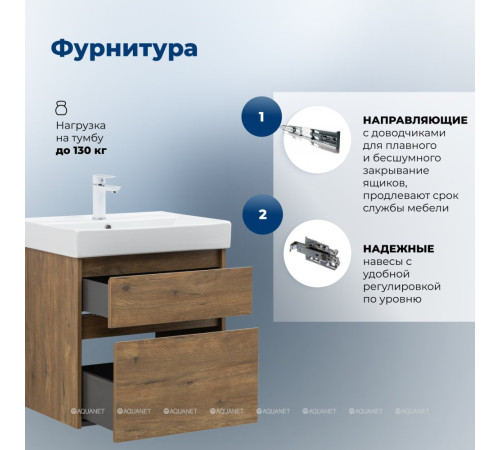 Фурнитура

Нагрузка на тумбу до 130 кг

1

НАПРАВЛЯЮЩИЕ с доводчиками для плавного и бесшумного закрывание ящиков, продлевают срок службы мебели

2

НАДЕЖНЫЕ навесы с удобной регулировкой по уровню

AQUANET AQUANET AQUANET AQUANET AQUANET AQUANET AQUANET AQUANET